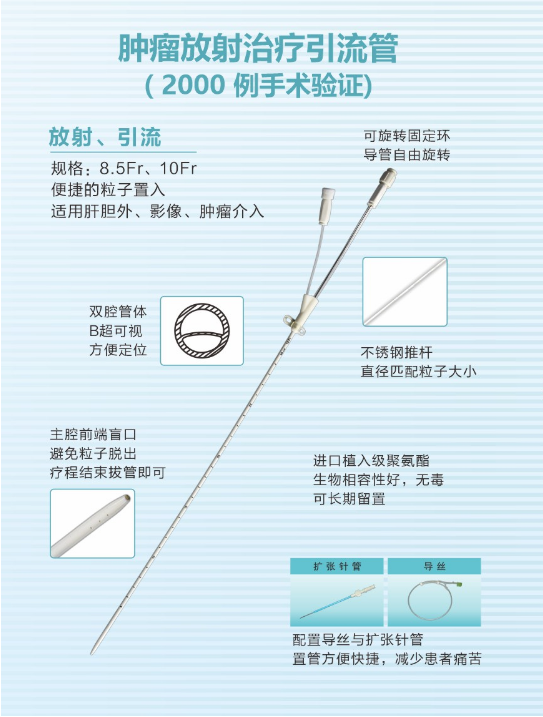 肿瘤放射治疗引流管
( 2000 例手术验证)

放射、引流
规格：8.5Fr、10Fr
便捷的粒子置入
适用肝胆外、影像、肿瘤介入

可旋转固定环
导管自由旋转

双腔管体
B超可视
方便定位

不锈钢推杆
直径匹配粒子大小

主腔前端盲口
避免粒子脱出
疗程结束拔管即可

进口植入级聚氨酯
生物相容性好，无毒
可长期留置

扩张针管

导丝

配置导丝与扩张针管
置管方便快捷，减少患者痛苦